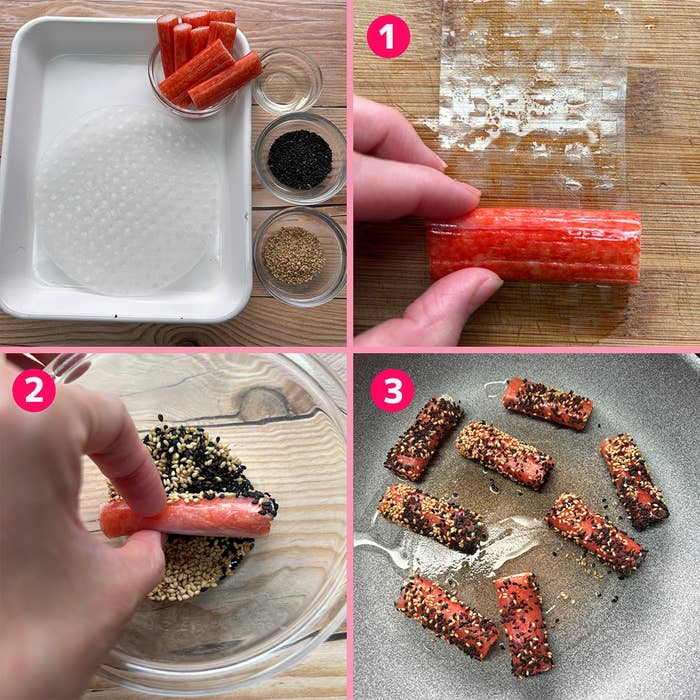 1

2

3