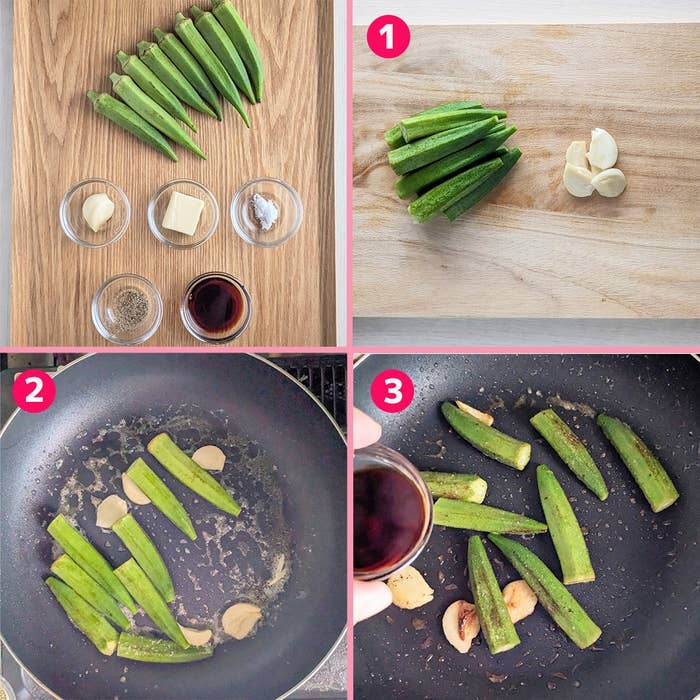 1

2

3