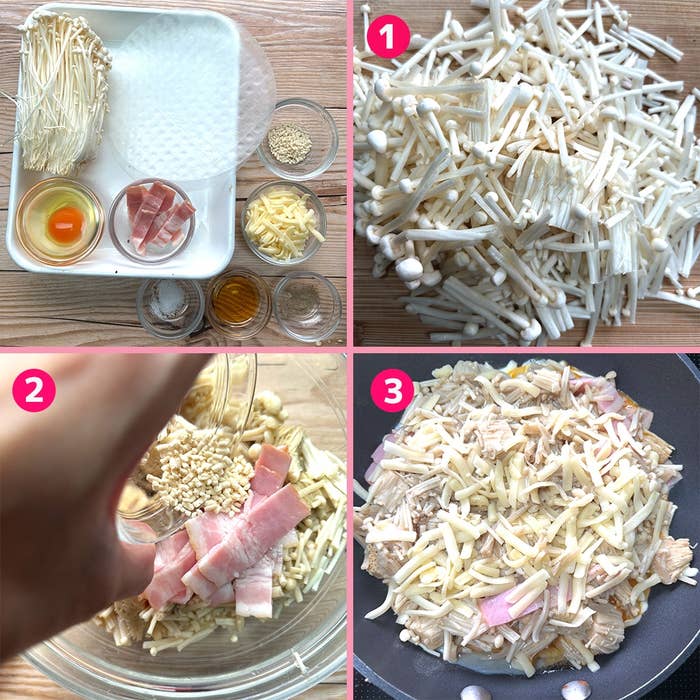 1

2

3