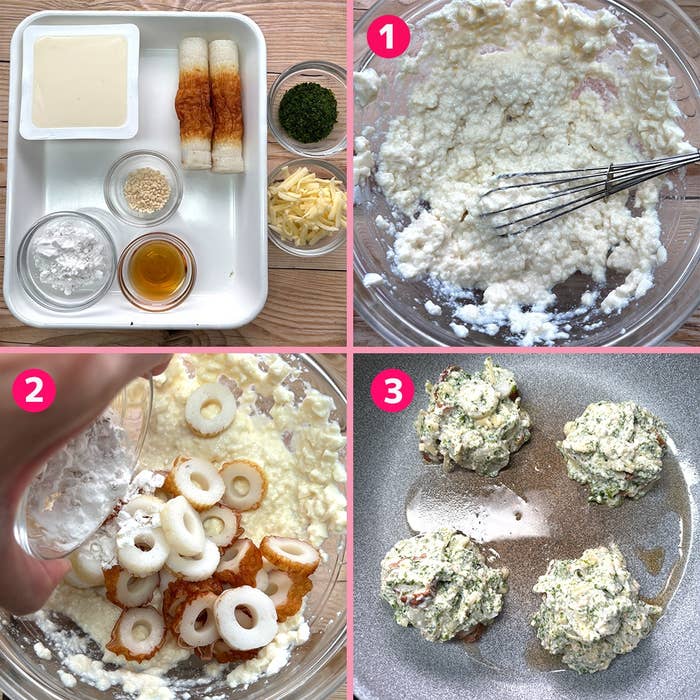 1

2

3