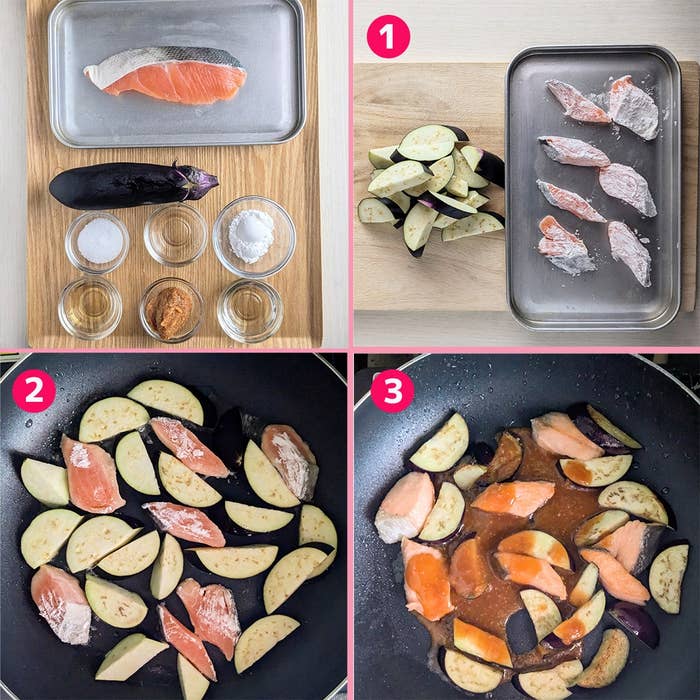 1

2

3