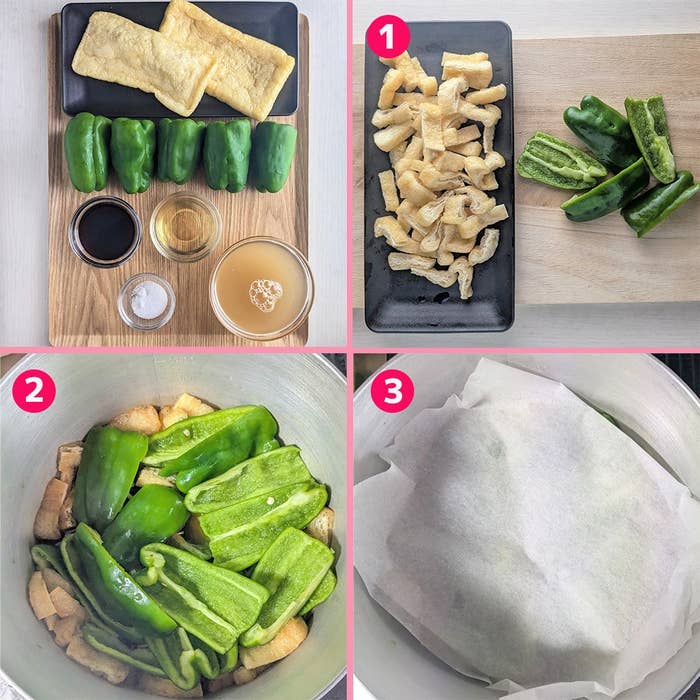 1

2

3