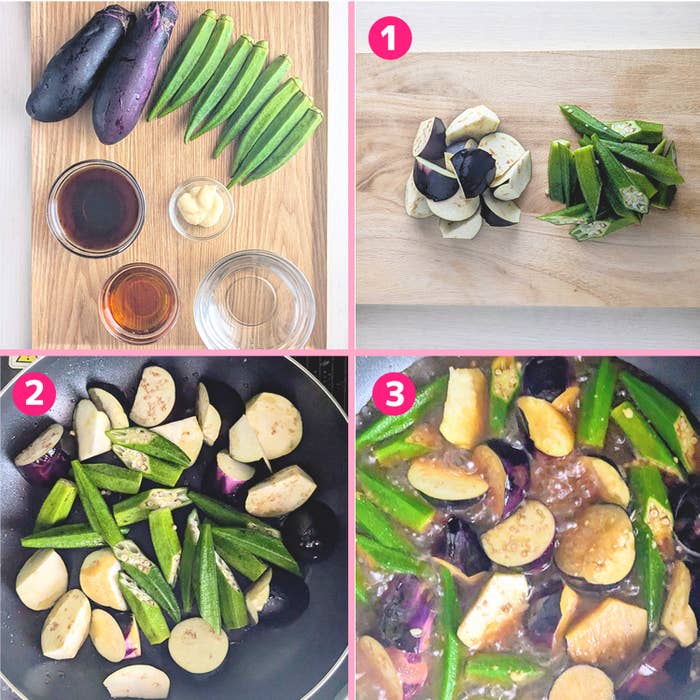 1

2

3