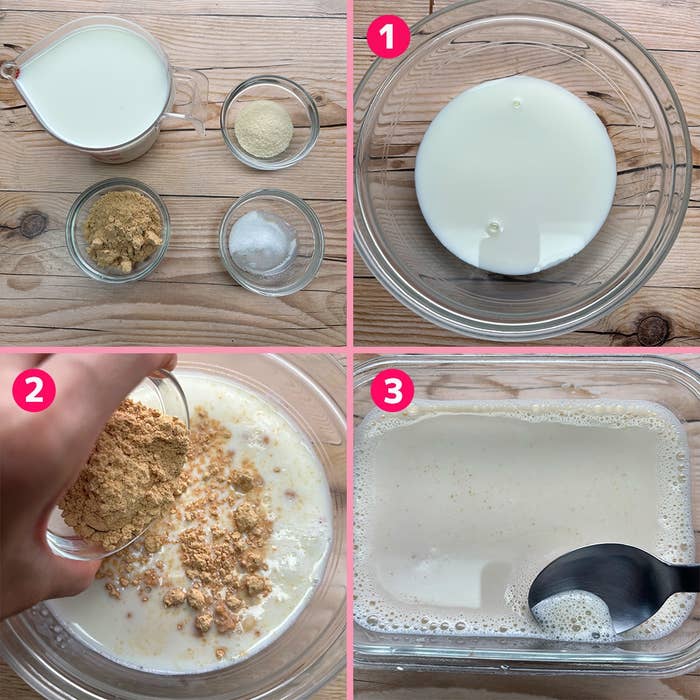 1

2

3