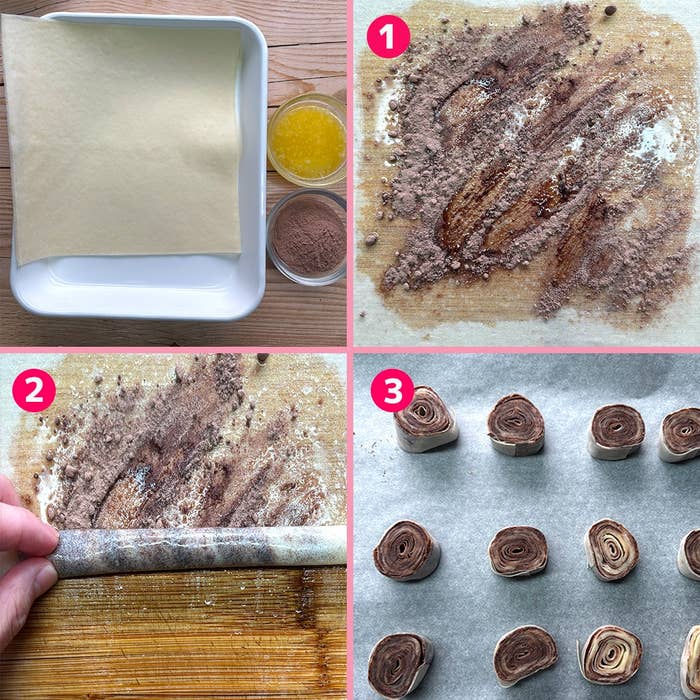 1
2
3