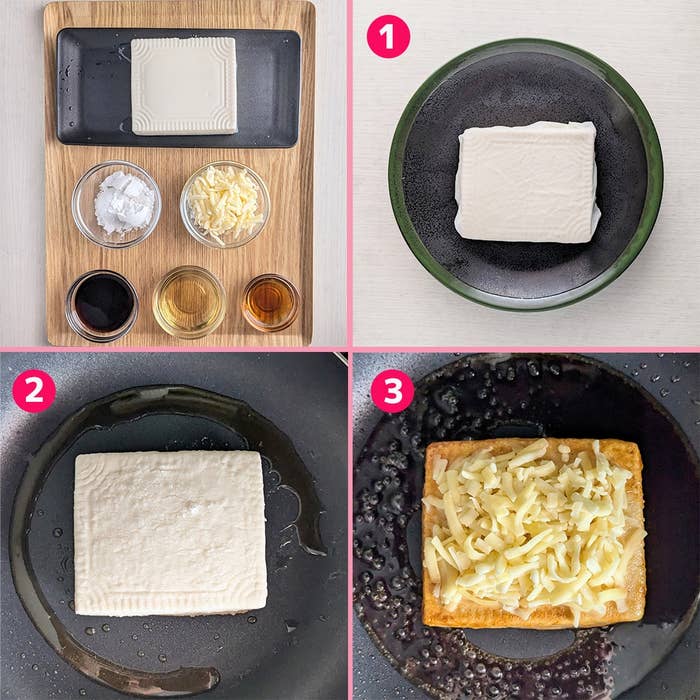 1

2

3