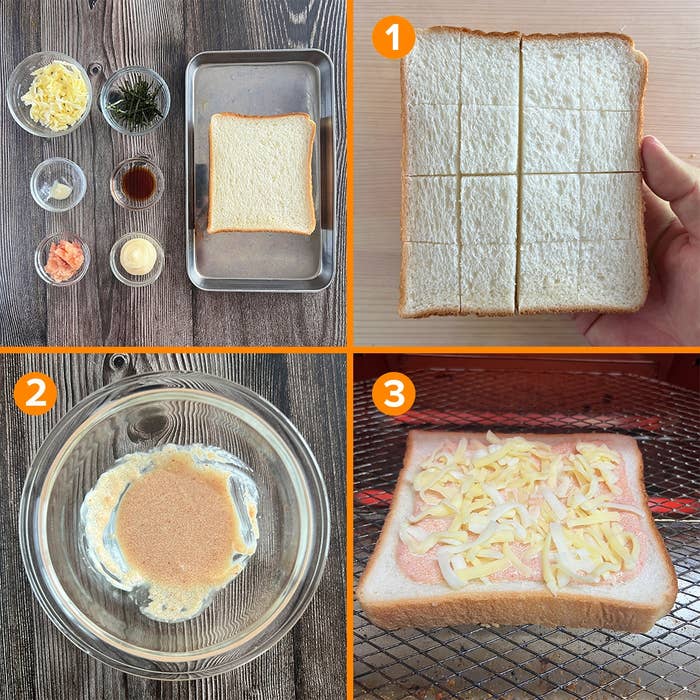 1

2

3