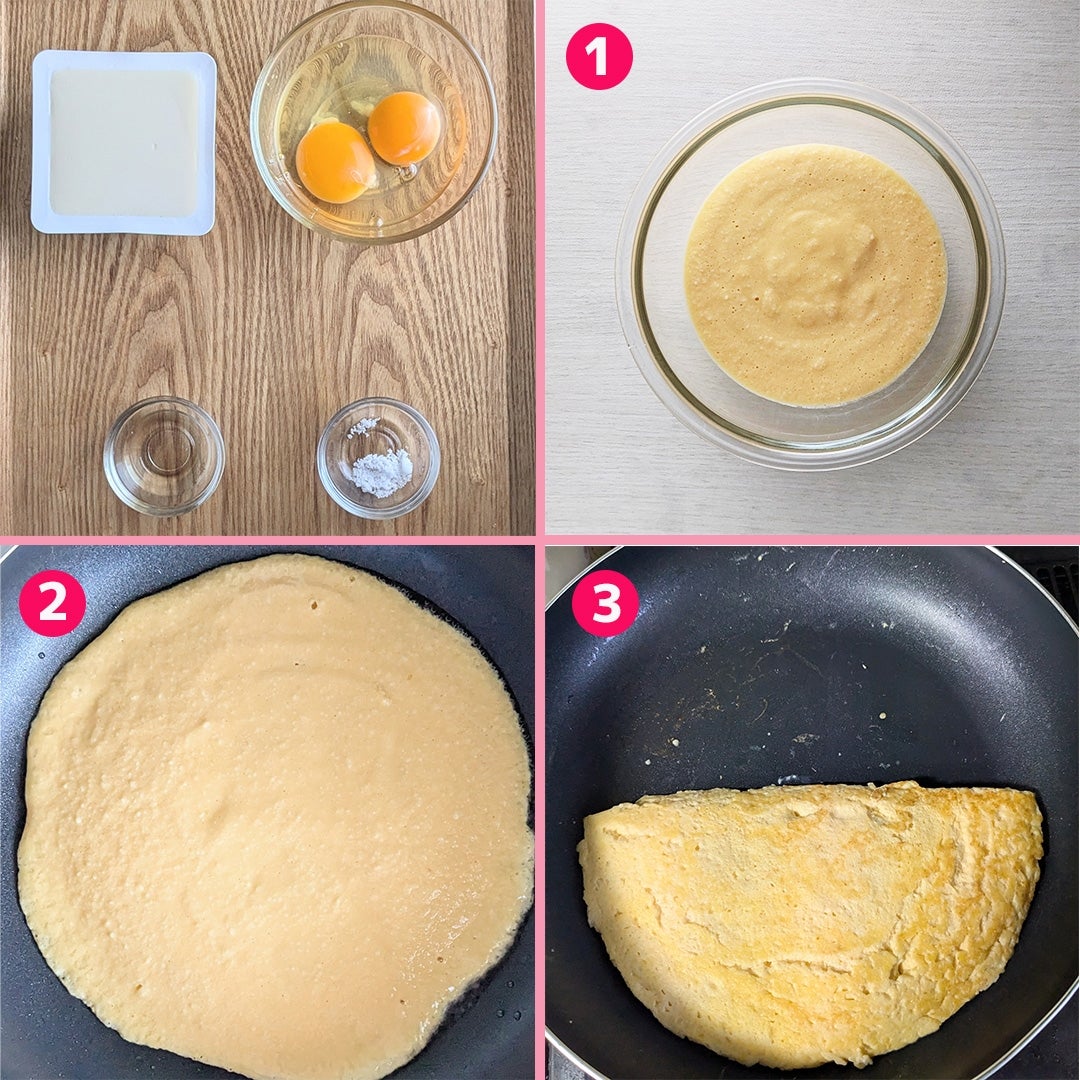 1

2

3