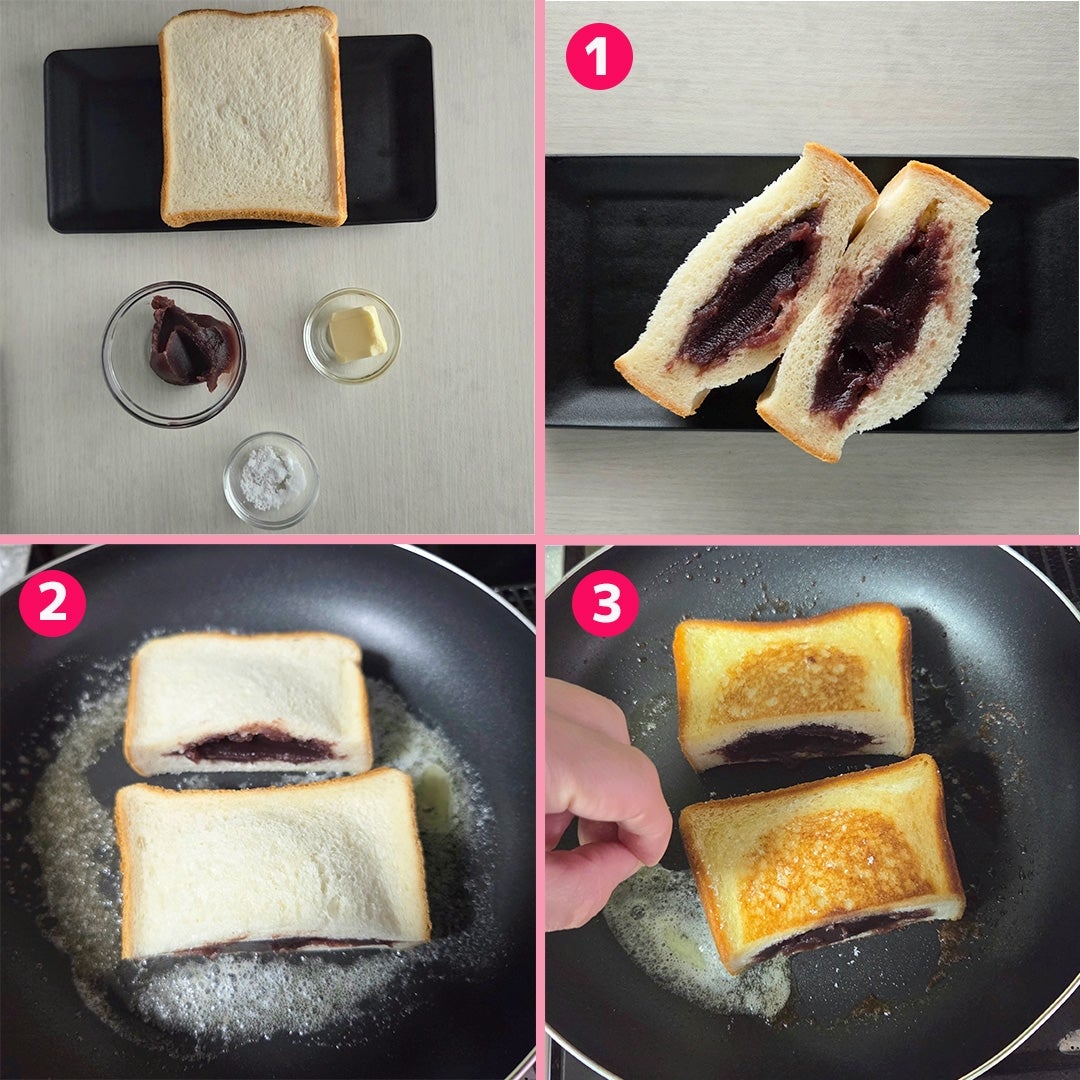 1

2

3