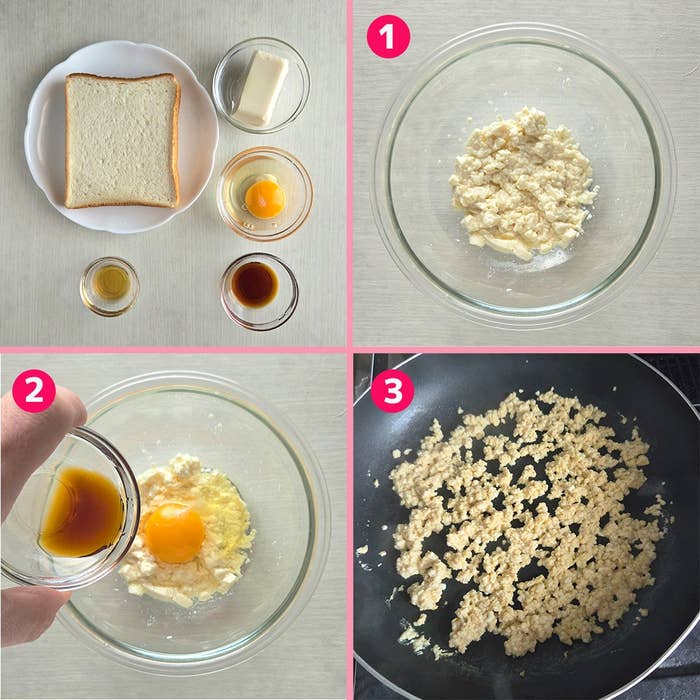 1

2

3