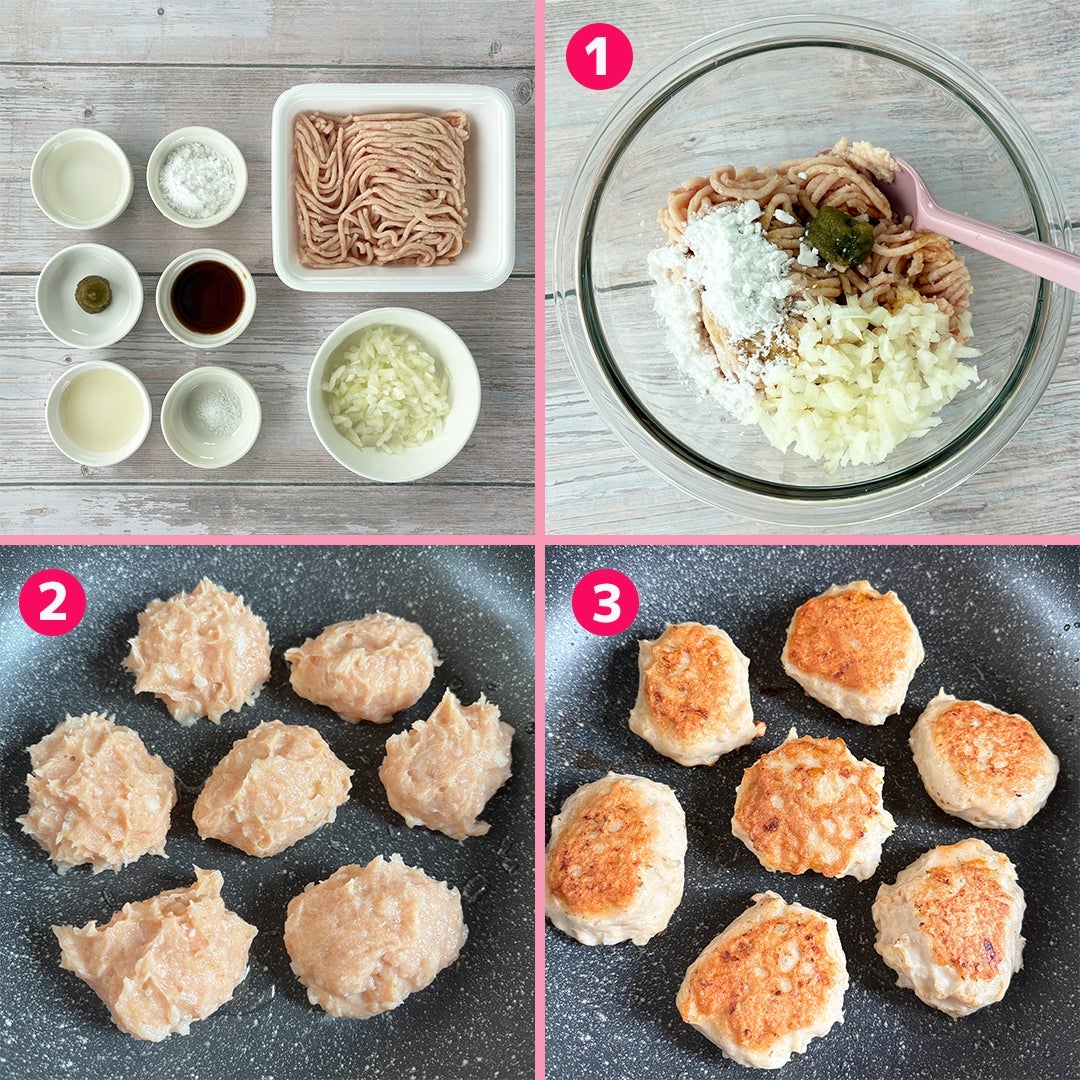 1

2

3