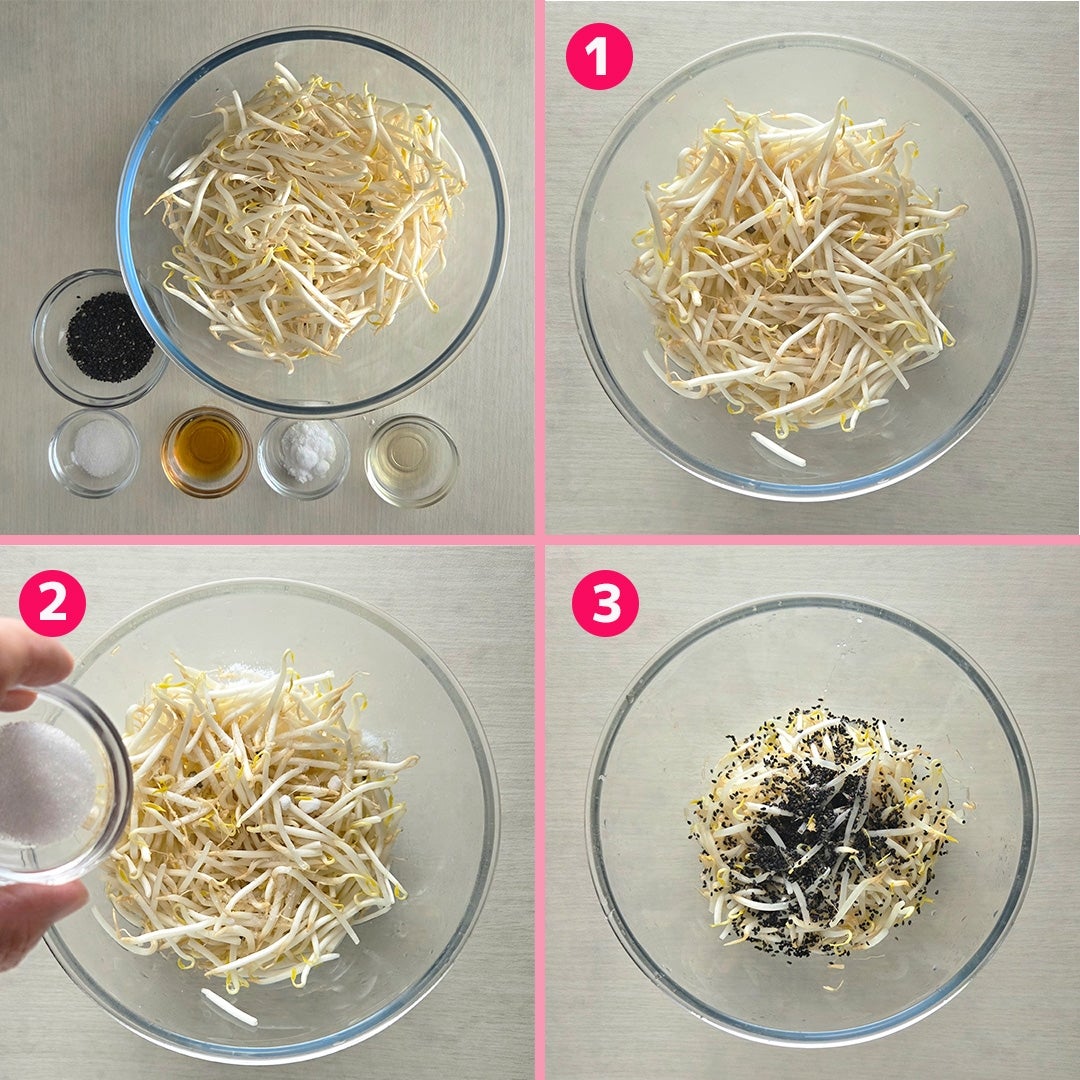 1
2
3