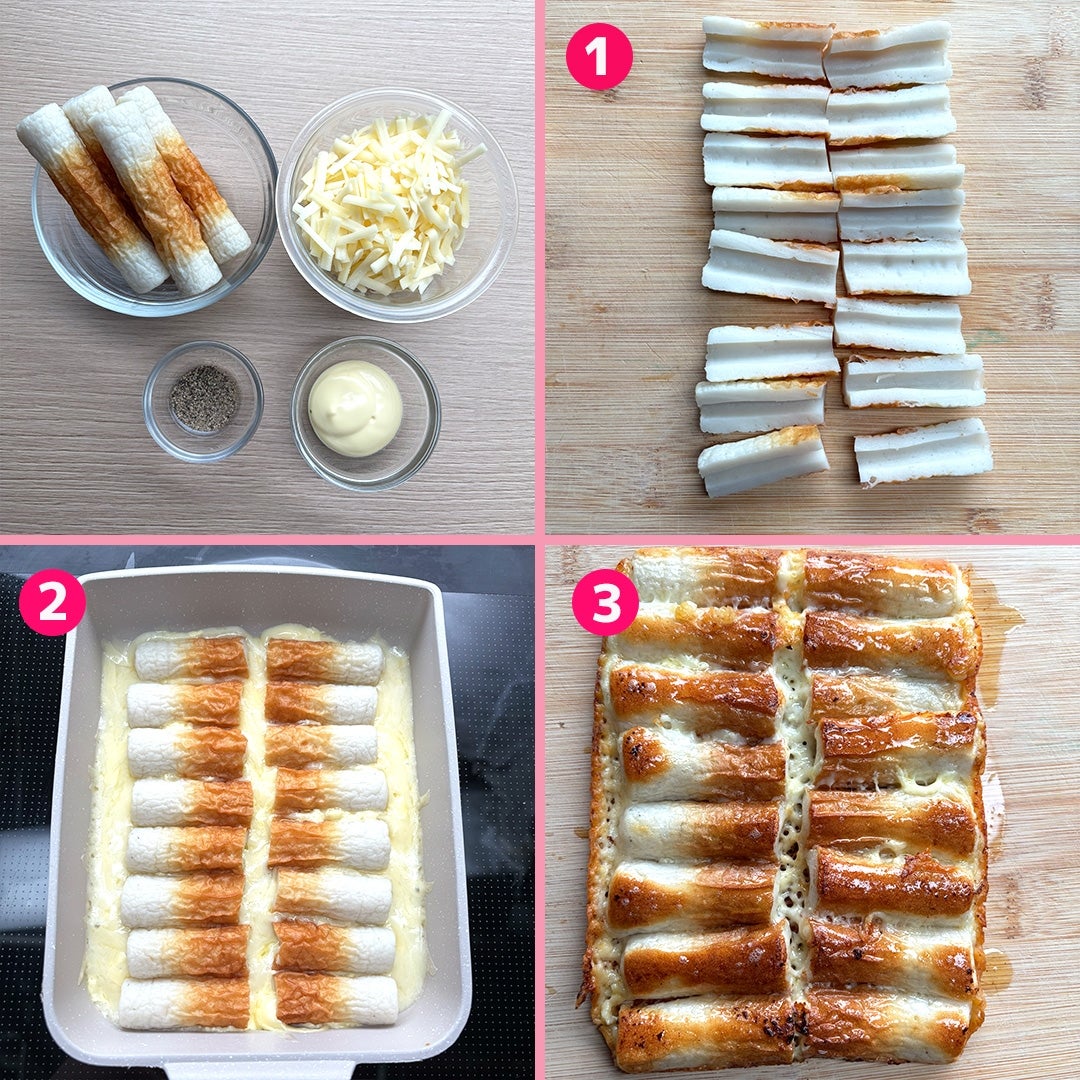 1

2

3