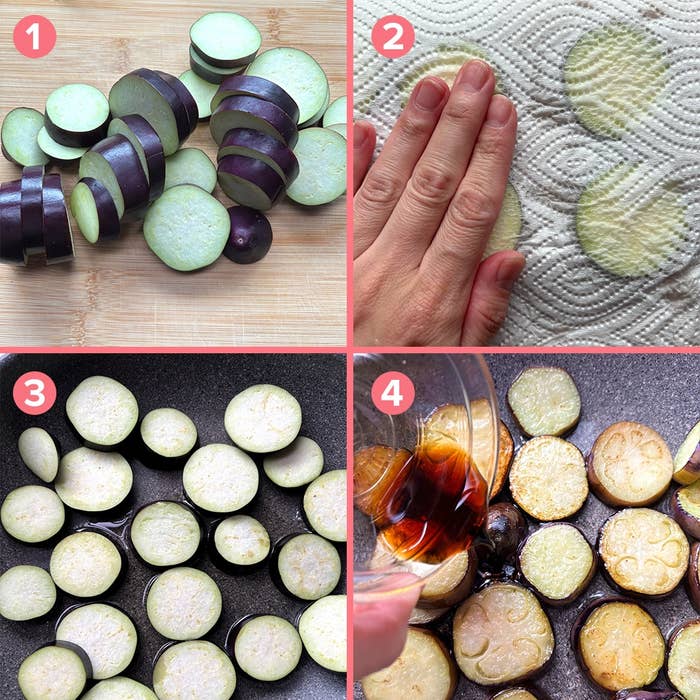 1
2
3
4