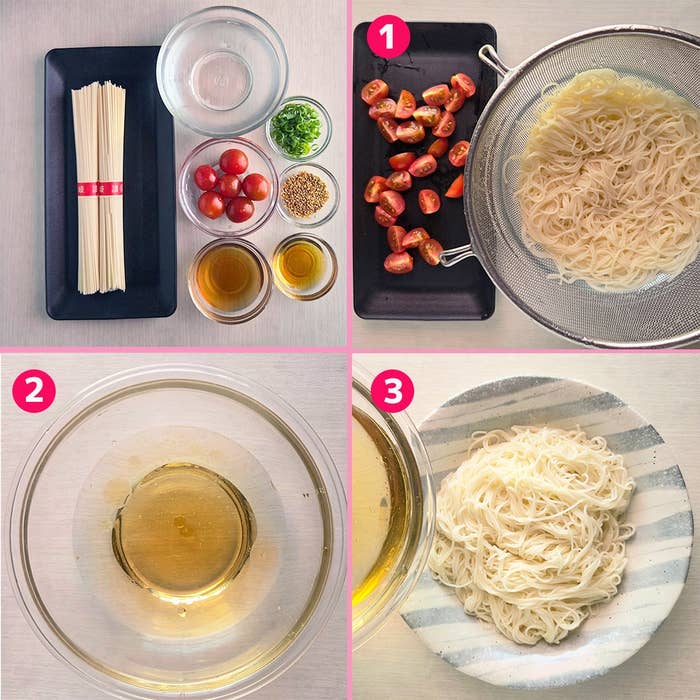 1

2

3