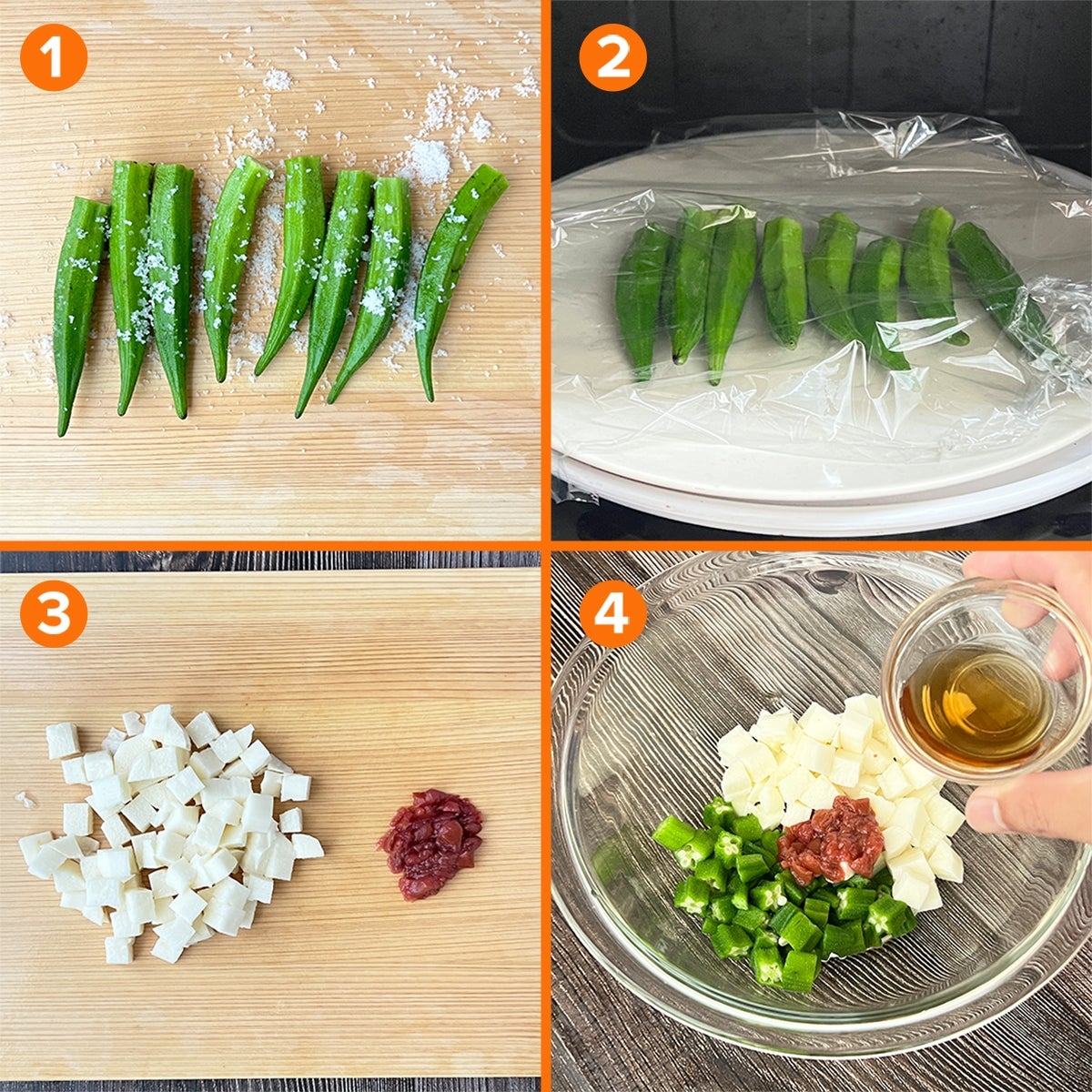 1

2

3

4