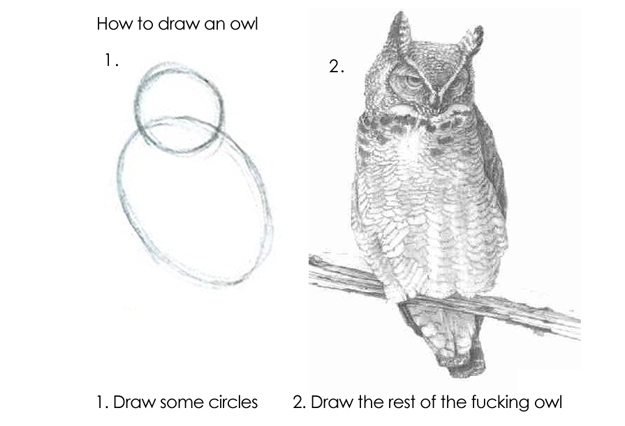 How to draw an owl

1.

2.

1. Draw some circles

2. Draw the rest of the fucking owl