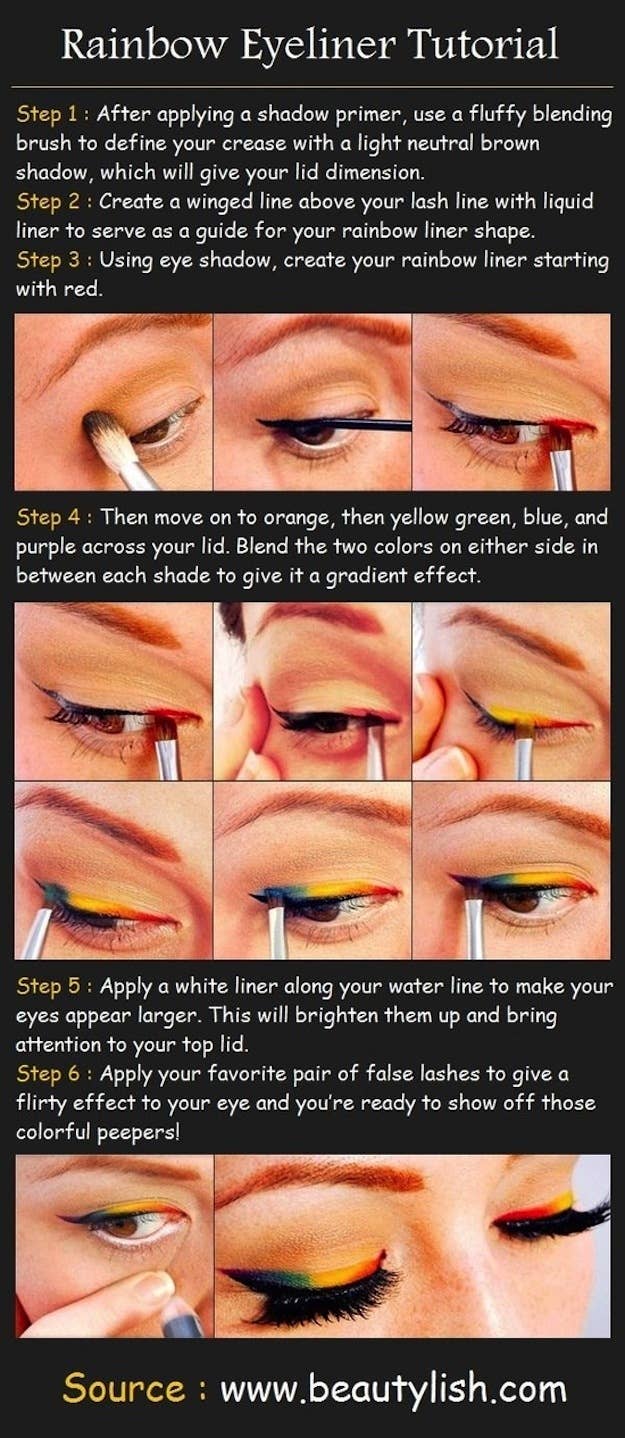 Rainbow Eyeliner Tutorial

Step 1 : After applying a shadow primer, use a fluffy blending brush to define your crease with a light neutral brown shadow, which will give your lid dimension.
Step 2 : Create a winged line above your lash line with liquid liner to serve as a guide for your rainbow liner shape.
Step 3 : Using eye shadow, create your rainbow liner starting with red.

Step 4 : Then move on to orange, then yellow green, blue, and purple across your lid. Blend the two colors on either side in between each shade to give it a gradient effect.

Step 5 : Apply a white liner along your water line to make your eyes appear larger. This will brighten them up and bring attention to your top lid.
Step 6 : Apply your favorite pair of false lashes to give a flirty effect to your eye and you're ready to show off those colorful peepers!

Source : www.beautylish.com