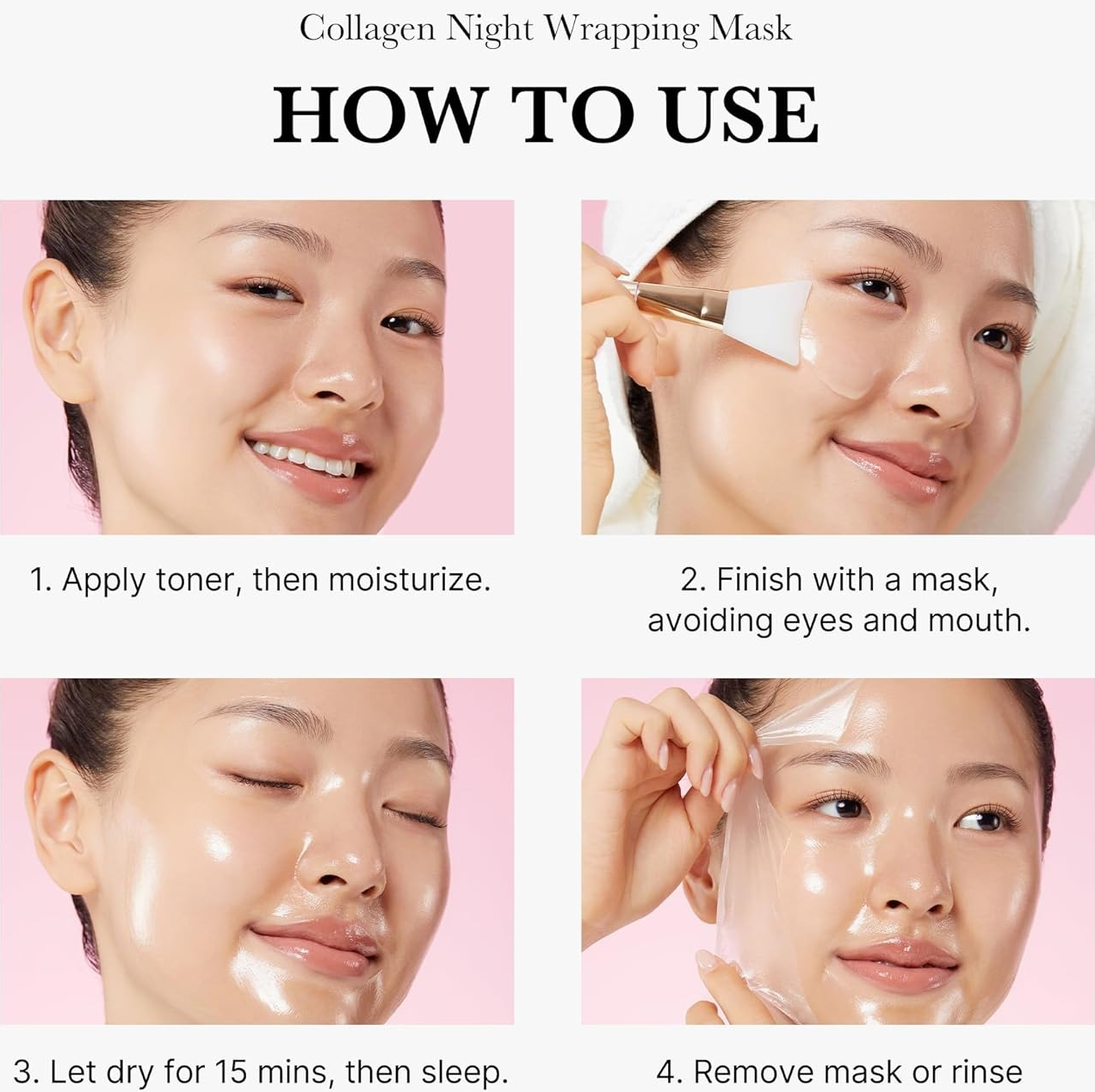 Collagen Night Wrapping Mask

HOW TO USE

1. Apply toner, then moisturize.

2. Finish with a mask, avoiding eyes and mouth.

3. Let dry for 15 mins, then sleep.

4. Remove mask or rinse