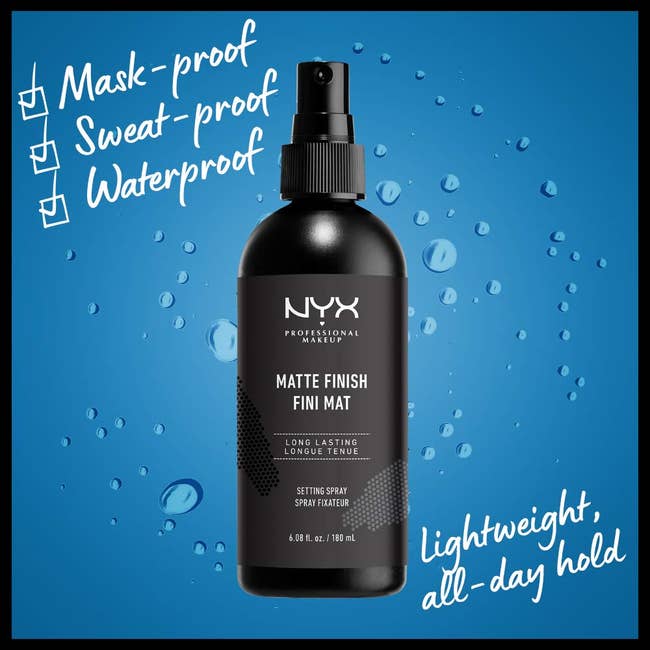 Mask-proof
Sweat-proof
Waterproof

NYX
PROFESSIONAL MAKEUP

MATTE FINISH
FINI MAT

LONG LASTING
LONGUE TENUE

SETTING SPRAY
SPRAY FIXATEUR

6.08 fl. oz. / 180 mL

Lightweight, all-day hold