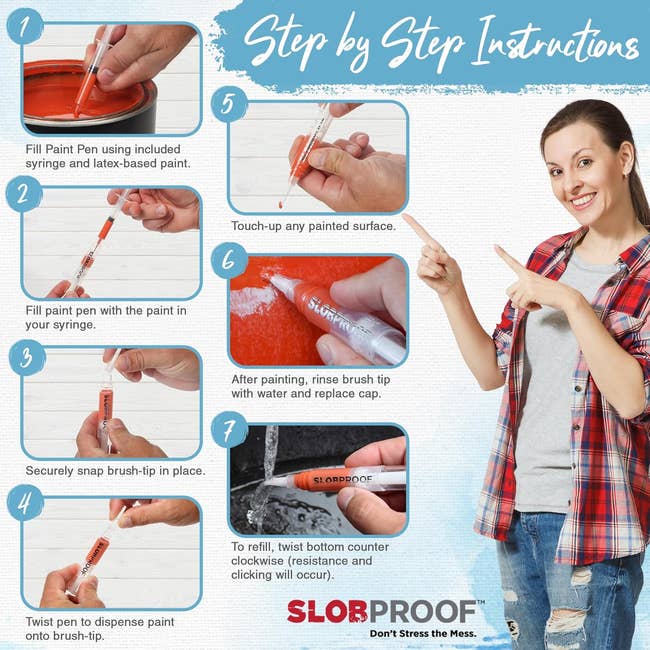 Step by Step Instructions

1

Fill Paint Pen using included syringe and latex-based paint.

2

Fill paint pen with the paint in your syringe.

3

SLOBPROOF

Securely snap brush-tip in place.

4

SLOBPROOF

Twist pen to dispense paint onto brush-tip.

5

Touch-up any painted surface.

6

SLOBPROOF

After painting, rinse brush tip with water and replace cap.

7

SLOBPROOF

To refill, twist bottom counter clockwise (resistance and clicking will occur).

SLOBPROOF™
Don't Stress the Mess.